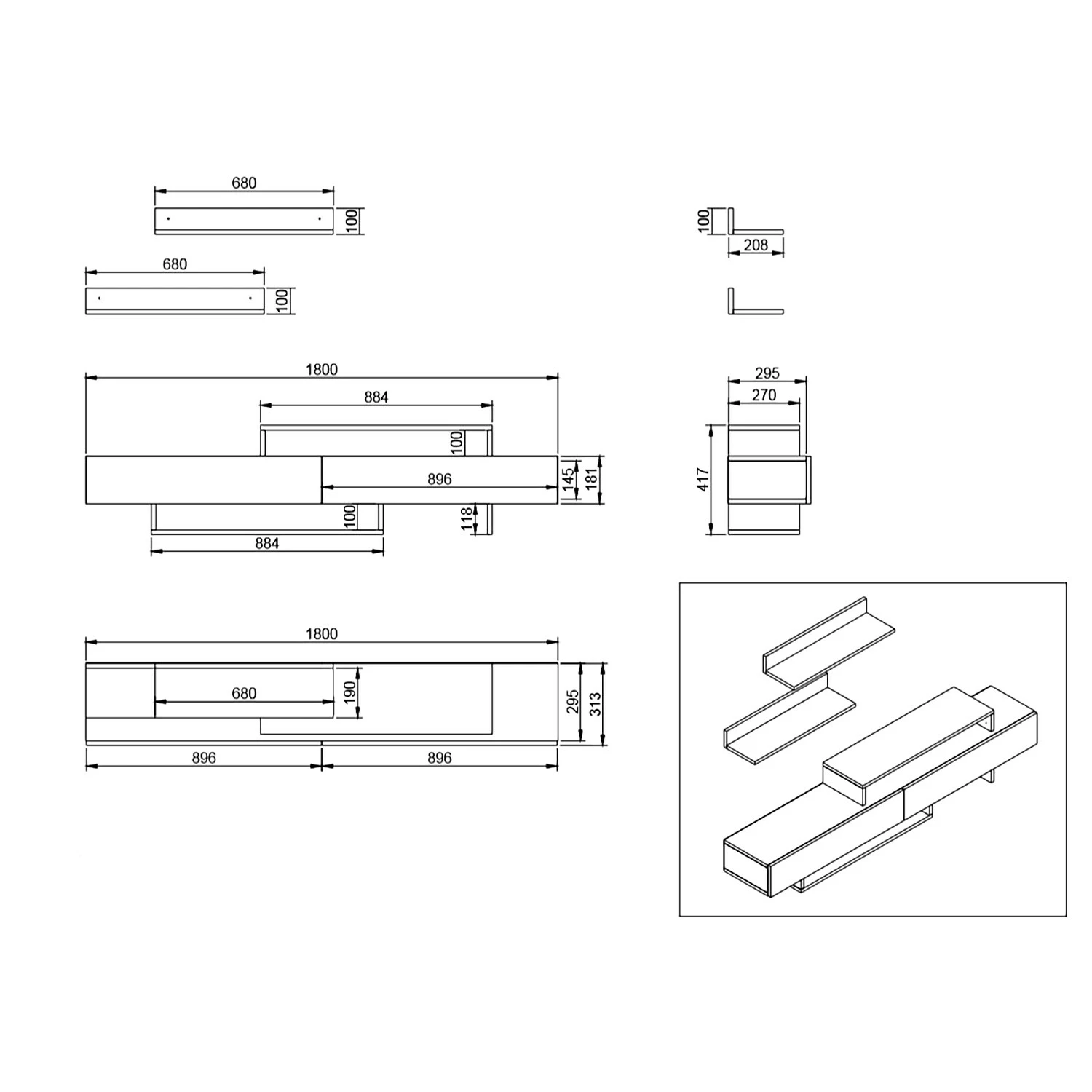 680

100

680

100

100

208

1800

884

100

896

145

181

100

118

884

295

270

417

1800

680

190

295

313

896

896